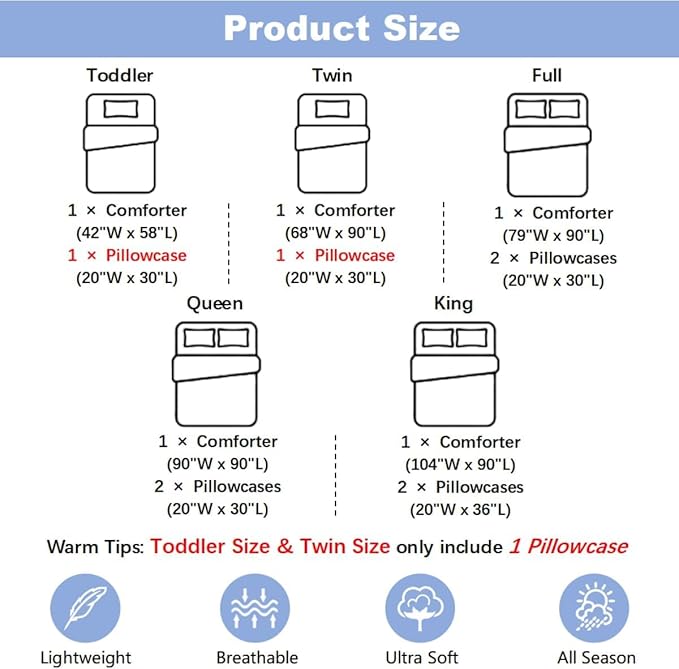 Product Size

Toddler

1 × Comforter
(42"W x 58"L)
1 × Pillowcase
(20"W x 30"L)

Twin

1 × Comforter
(68"W x 90"L)
1 × Pillowcase
(20"W x 30"L)

Full

1 × Comforter
(79"W x 90"L)
2 × Pillowcases
(20"W x 30"L)

Queen

1 × Comforter
(90"W x 90"L)
2 × Pillowcases
(20"W x 30"L)

King

1 × Comforter
(104"W x 90"L)
2 × Pillowcases
(20"W x 36"L)

Warm Tips: Toddler Size & Twin Size only include 1 Pillowcase

Lightweight

Breathable

Ultra Soft

All Season