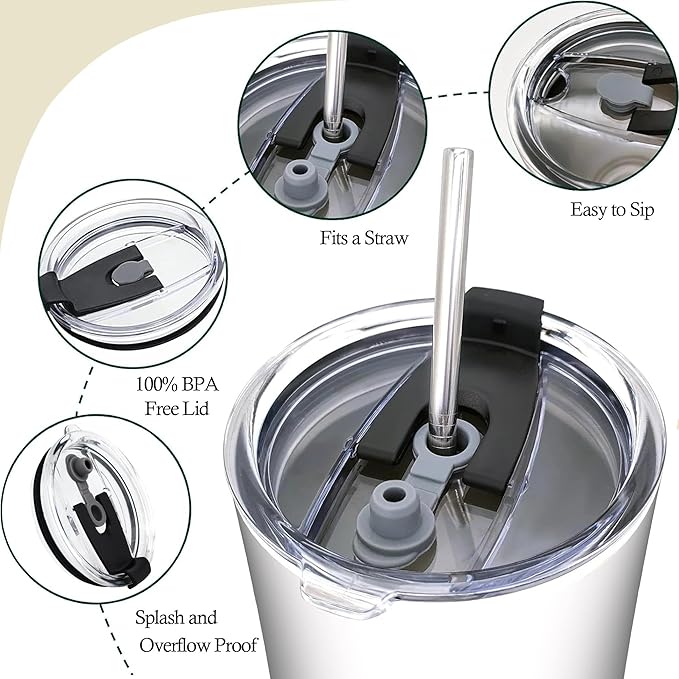 Fits a Straw

Easy to Sip

100% BPA Free Lid

Splash and Overflow Proof