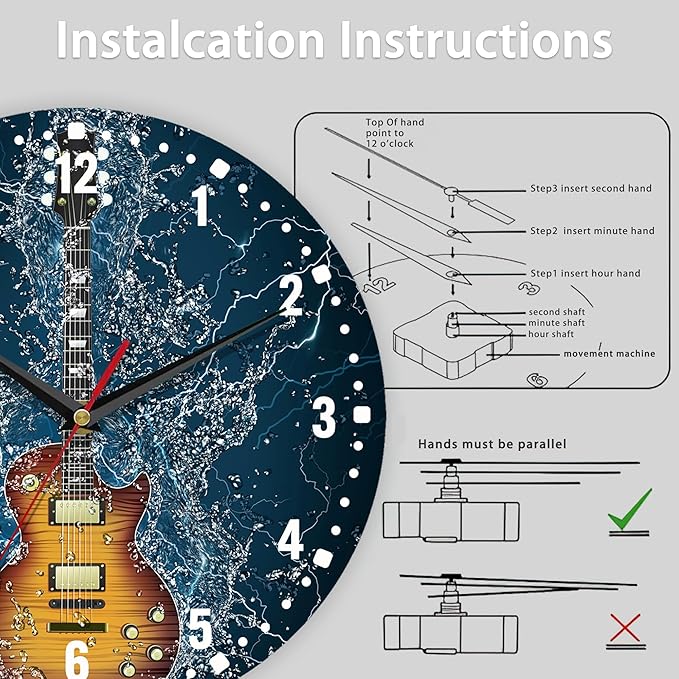 Instalcation Instructions

12
1
2
3
4
5
6

Top Of hand point to 12 o'clock

Step3 insert second hand
Step2 insert minute hand
Step1 insert hour hand
12
3
6
second shaft
minute shaft
hour shaft
movement machine

Hands must be parallel