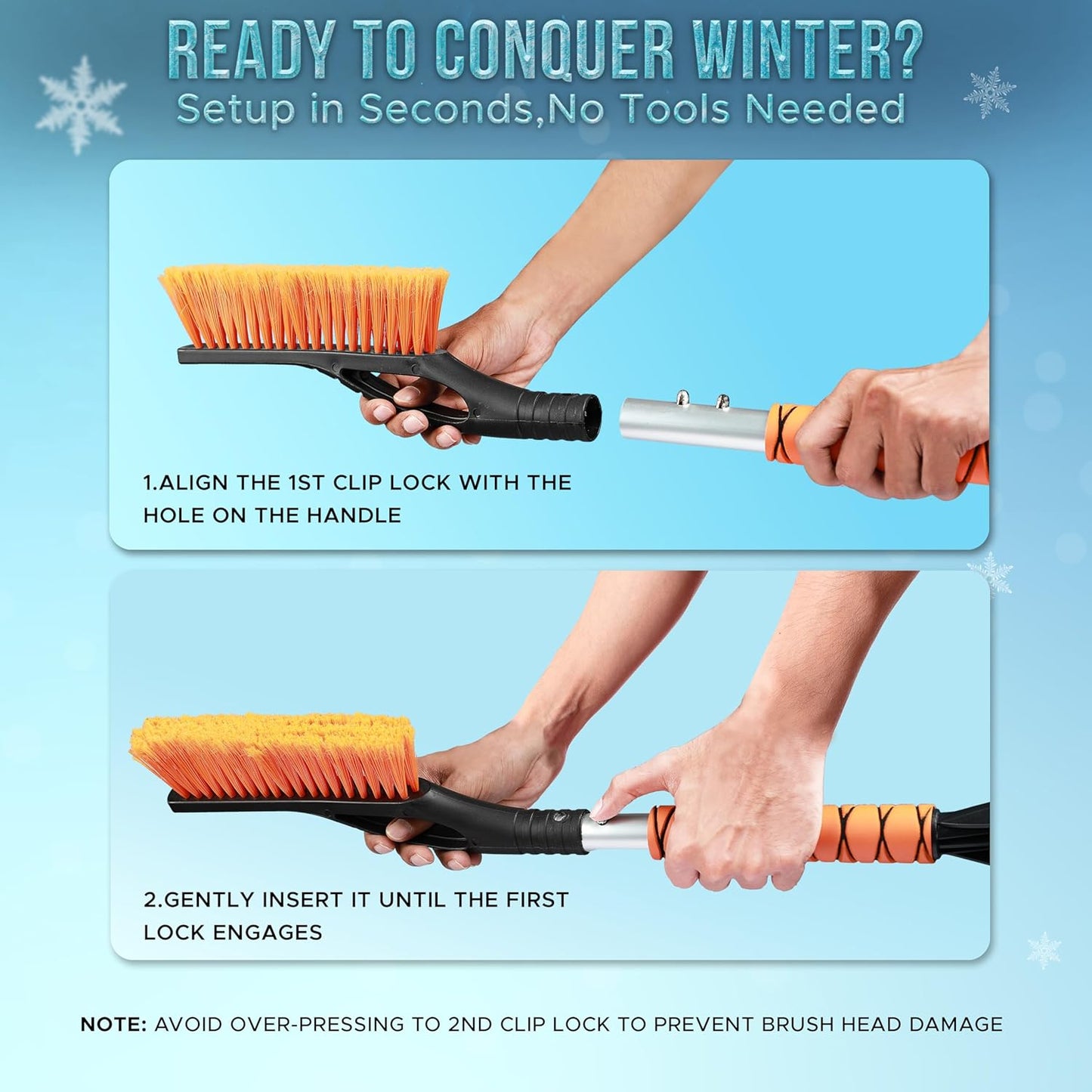 READY TO CONQUER WINTER?
Setup in Seconds,No Tools Needed

1.ALIGN THE 1ST CLIP LOCK WITH THE HOLE ON THE HANDLE

2.GENTLY INSERT IT UNTIL THE FIRST LOCK ENGAGES

NOTE: AVOID OVER-PRESSING TO 2ND CLIP LOCK TO PREVENT BRUSH HEAD DAMAGE