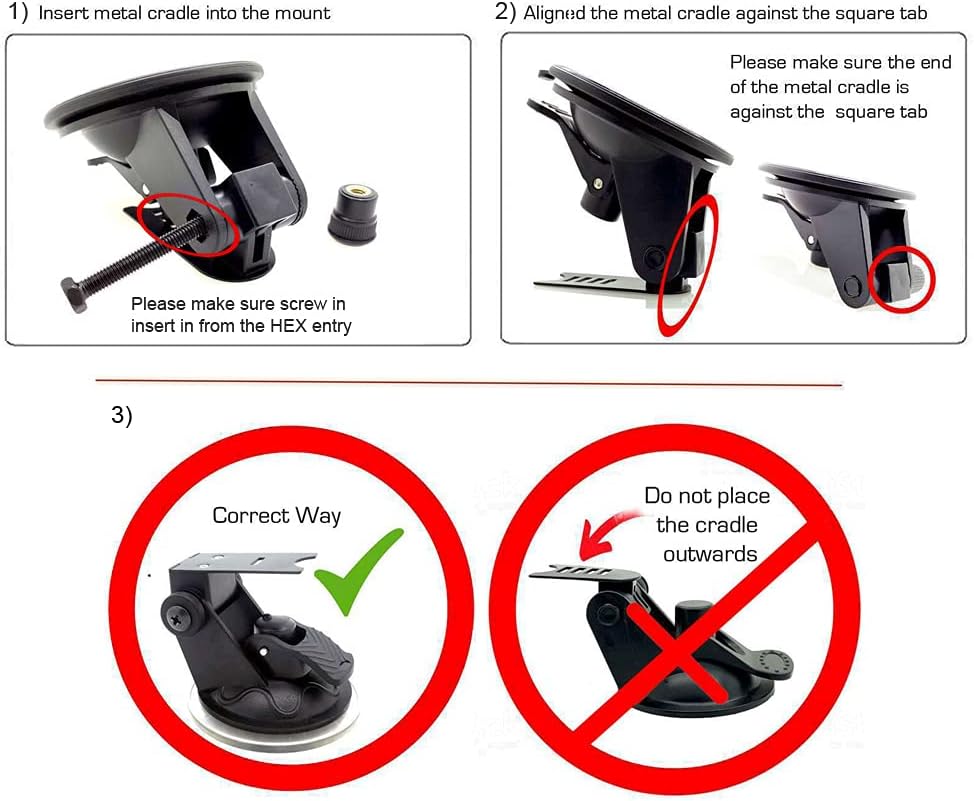 1) Insert metal cradle into the mount

Please make sure screw in insert in from the HEX entry

2) Aligned the metal cradle against the square tab

Please make sure the end of the metal cradle is against the square tab

3)

Correct Way

Do not place the cradle outwards