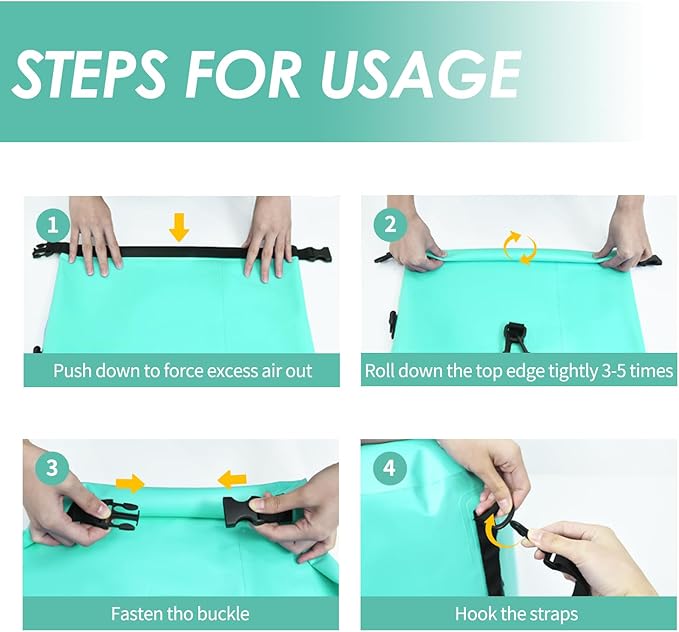 STEPS FOR USAGE

1
Push down to force excess air out

2
Roll down the top edge tightly 3-5 times

3
Fasten tho buckle

4
Hook the straps